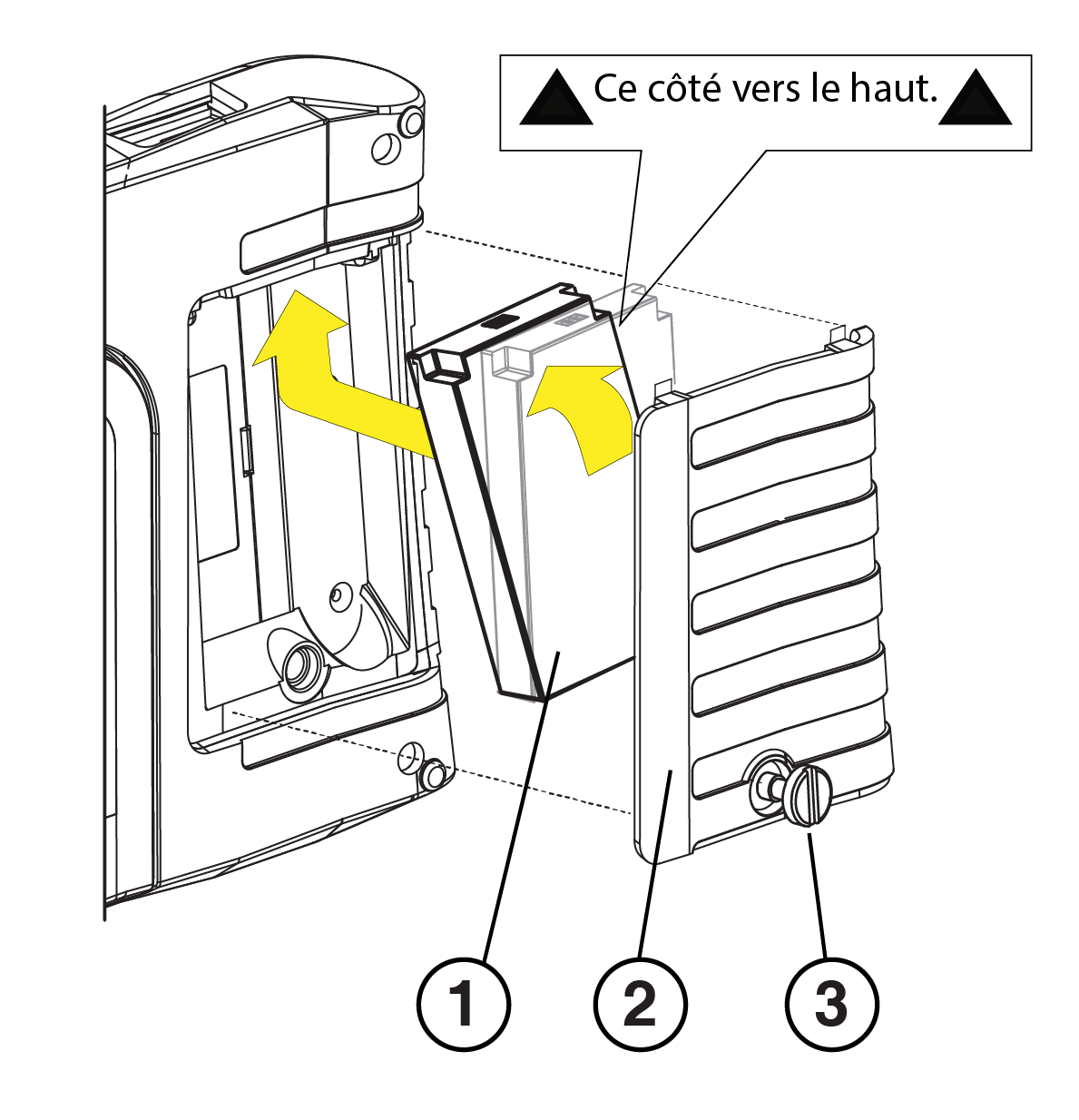 Ce côté vers le haut.

1

2

3